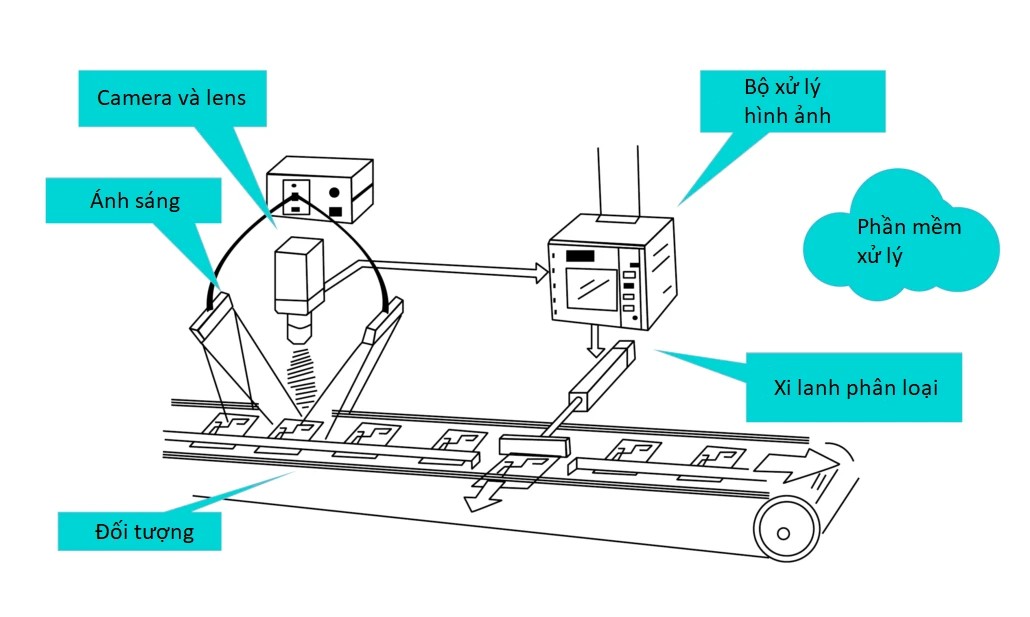 Camera và lens

Ánh sáng

Bộ xử lý hình ảnh

Phần mềm xử lý

Xi lanh phân loại

Đối tượng